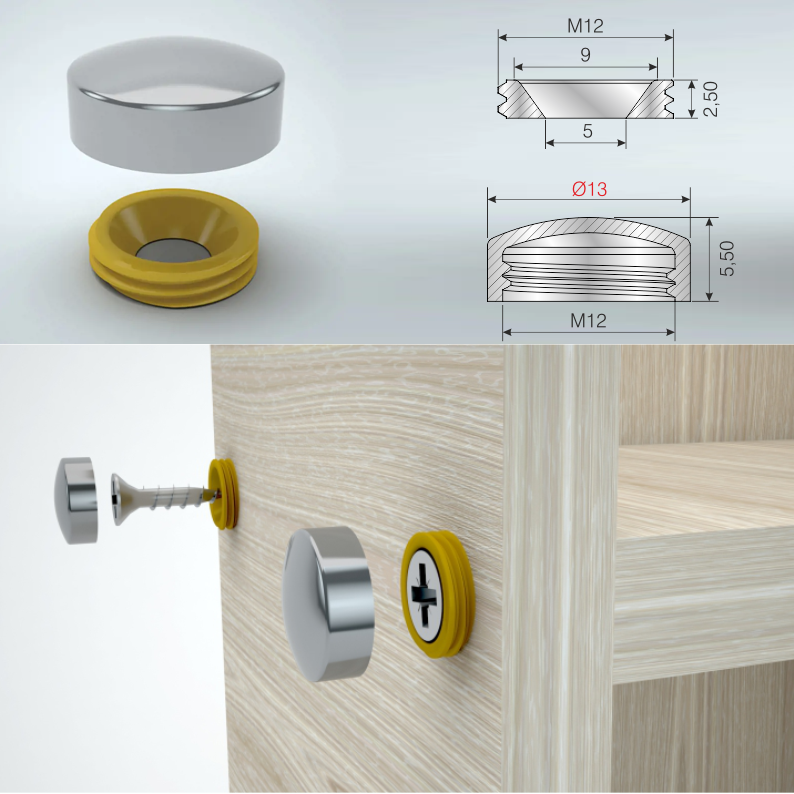 M12
9
2,50
5
Ø13
5,50
M12