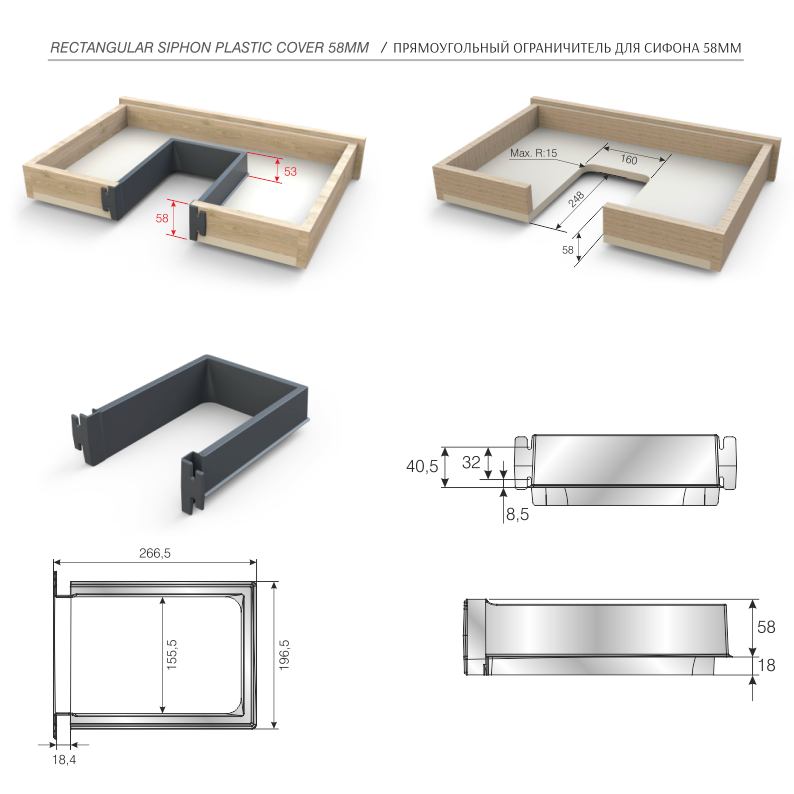 RECTANGULAR SIPHON PLASTIC COVER 58MM / ПРЯМОУГОЛЬНЫЙ ОГРАНИЧИТЕЛЬ ДЛЯ СИФОНА 58ММ

53
58

Max. R:15
160
248
58

40,5
32
8,5

266,5
155,5
196,5
18,4

58
18